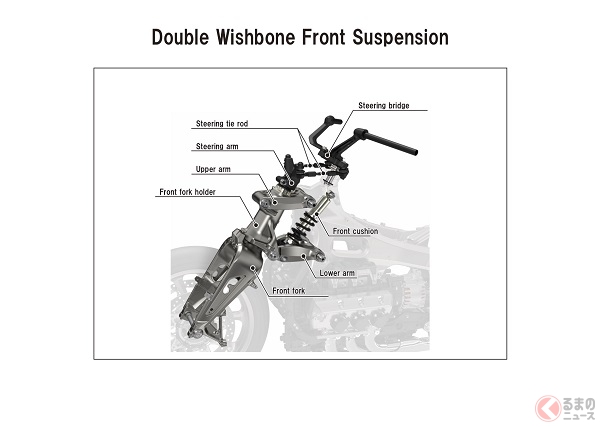 Double Wishbone Front Suspension

Steering bridge

Steering tie rod

Steering arm

Upper arm

Front fork holder

Front cushion

Lower arm

Front fork

くるまのニュース