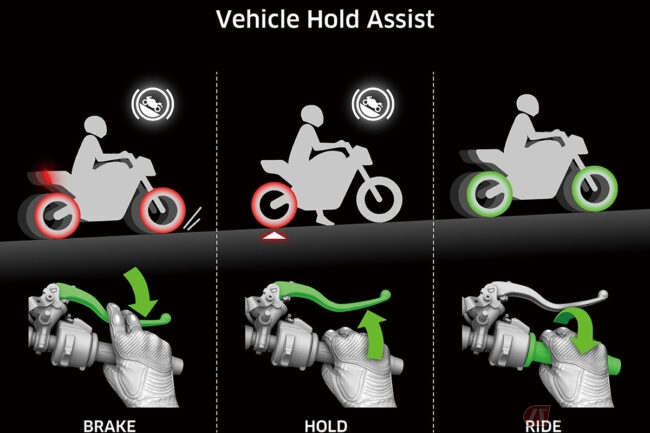 Vehicle Hold Assist

BRAKE

HOLD

RIDE