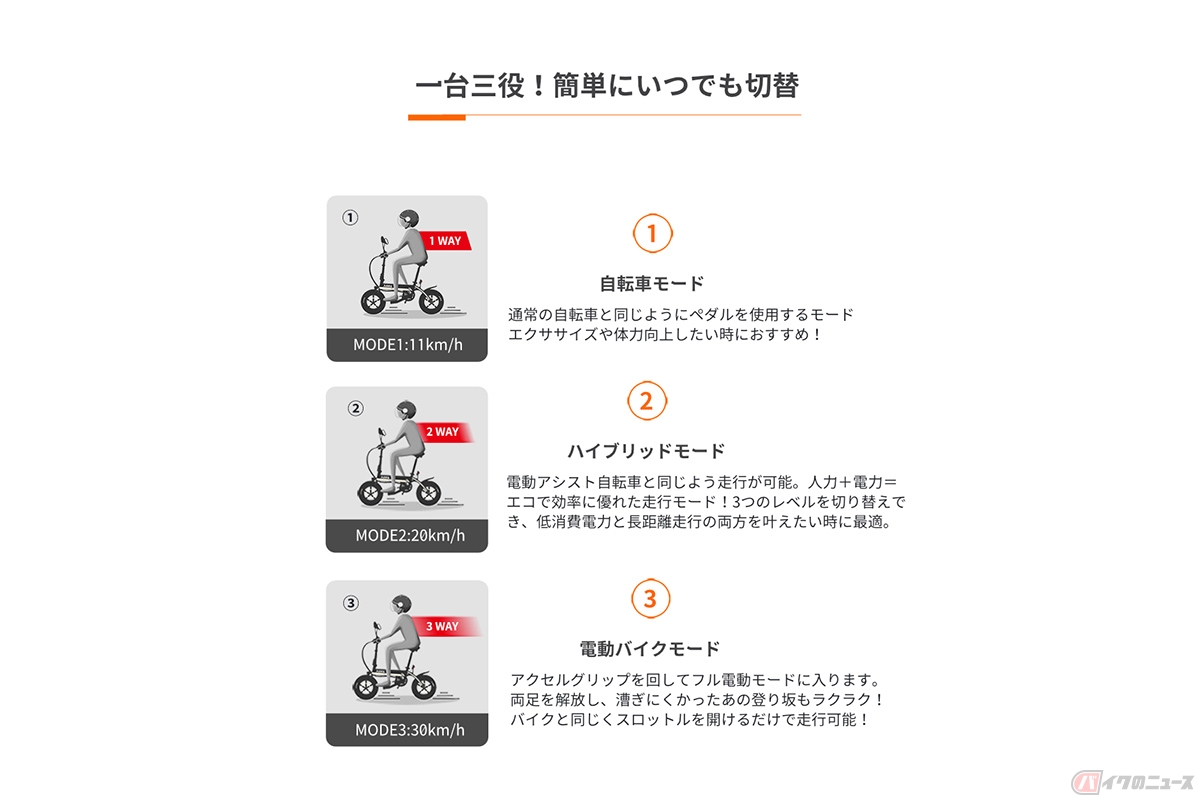 一台三役！簡単にいつでも切替

①
1 WAY
MODE1:11km/h

1
自転車モード
通常の自転車と同じようにペダルを使用するモード
エクササイズや体力向上したい時におすすめ！

②
2 WAY
MODE2:20km/h

2
ハイブリッドモード
電動アシスト自転車と同じよう走行が可能。人力＋電力＝エコで効率に優れた走行モード！3つのレベルを切り替えでき、低消費電力と長距離走行の両方を叶えたい時に最適。

③
3 WAY
MODE3:30km/h

3
電動バイクモード
アクセルグリップを回してフル電動モードに入ります。
両足を解放し、漕ぎにくかったあの登り坂もラクラク！
バイクと同じくスロットルを開けるだけで走行可能！

バイクのニュース