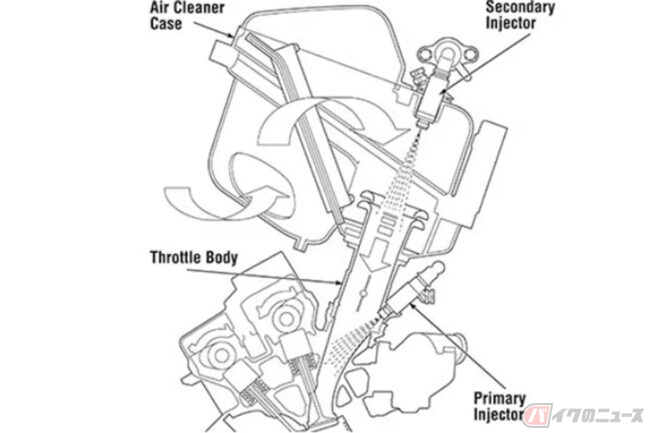 Air Cleaner Case

Secondary Injector

Throttle Body

Primary Injector

バイクのニュース