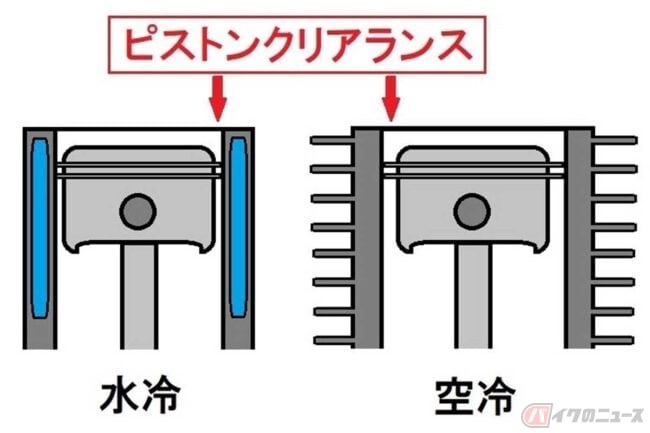 ピストンクリアランス

水冷

空冷

バイクのニュース