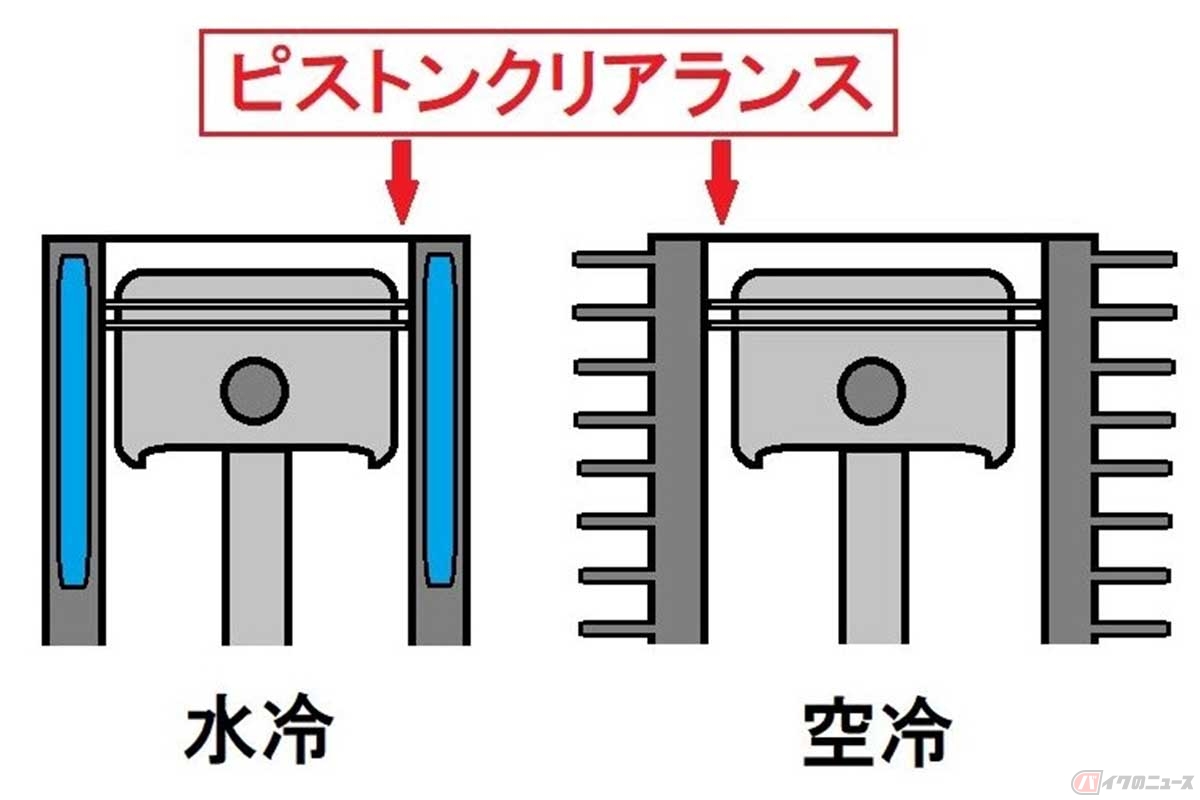 ピストンクリアランス

水冷

空冷

バイクのニュース