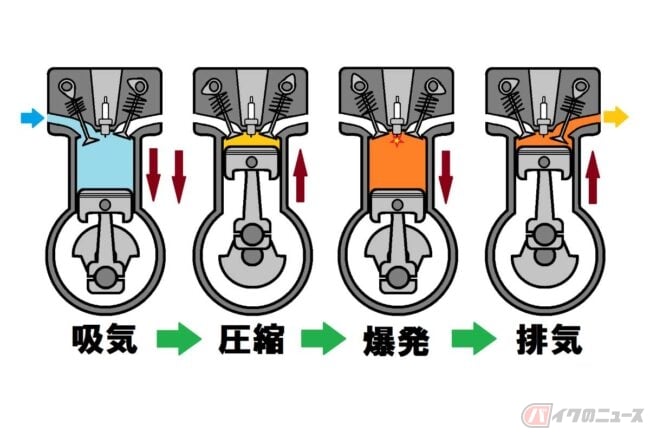 吸気 圧縮 爆発 排気

バイクのニュース