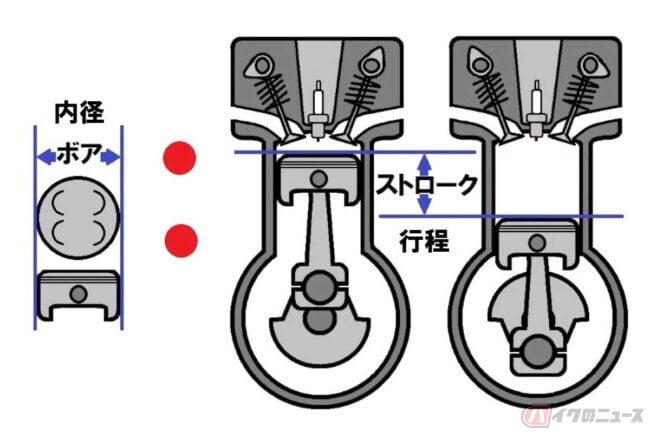 内径
ボア

ストローク
行程

バイクのニュース