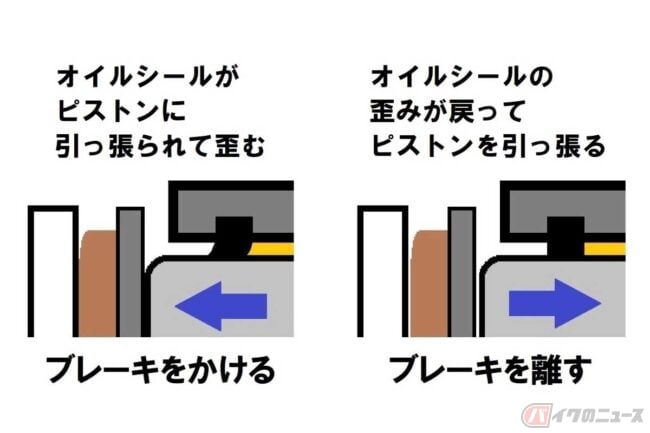 オイルシールが
ピストンに
引っ張られて歪む

ブレーキをかける

オイルシールの
歪みが戻って
ピストンを引っ張る

ブレーキを離す

バイクのニュース