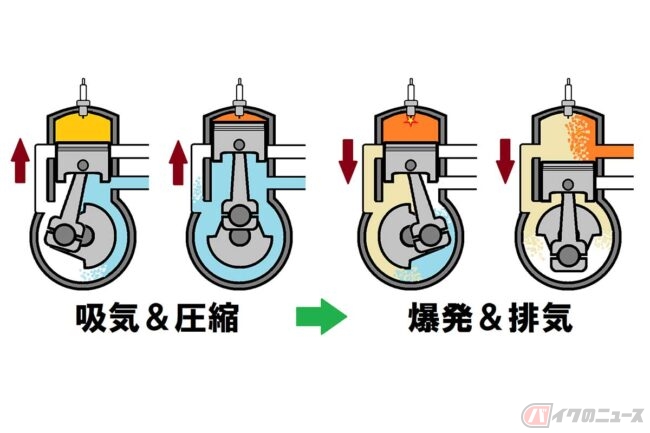 吸気＆圧縮

爆発＆排気

バイクのニュース